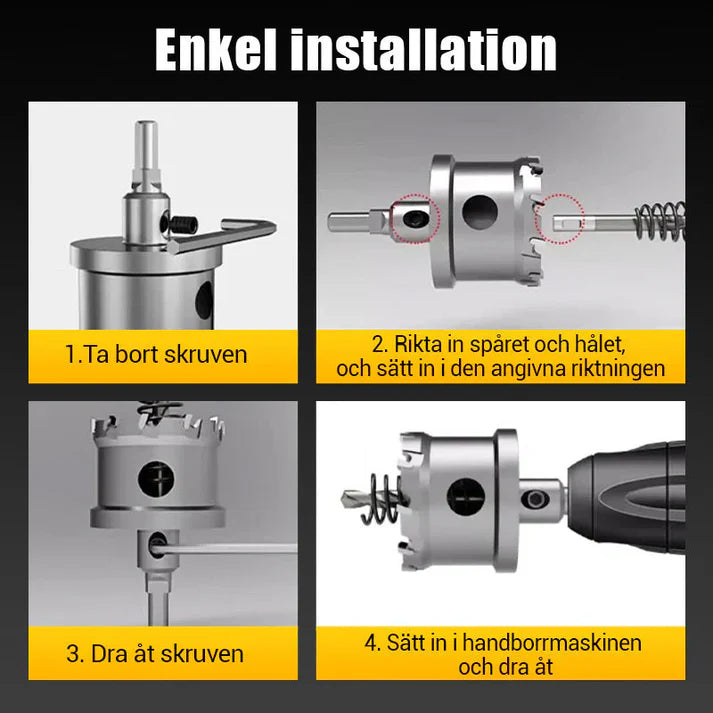 Enkel installation

1.Ta bort skruven

2. Rikta in spåret och hålet, och sätt in i den angivna riktningen

3. Dra åt skruven

4. Sätt in i handborrmaskinen och dra åt