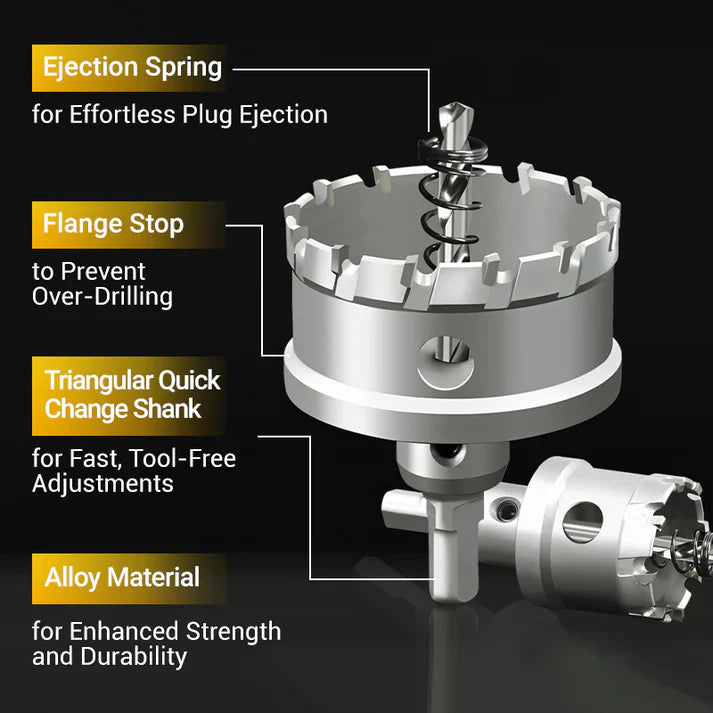 Ejection Spring

for Effortless Plug Ejection

Flange Stop

to Prevent Over-Drilling

Triangular Quick Change Shank

for Fast, Tool-Free Adjustments

Alloy Material

for Enhanced Strength and Durability